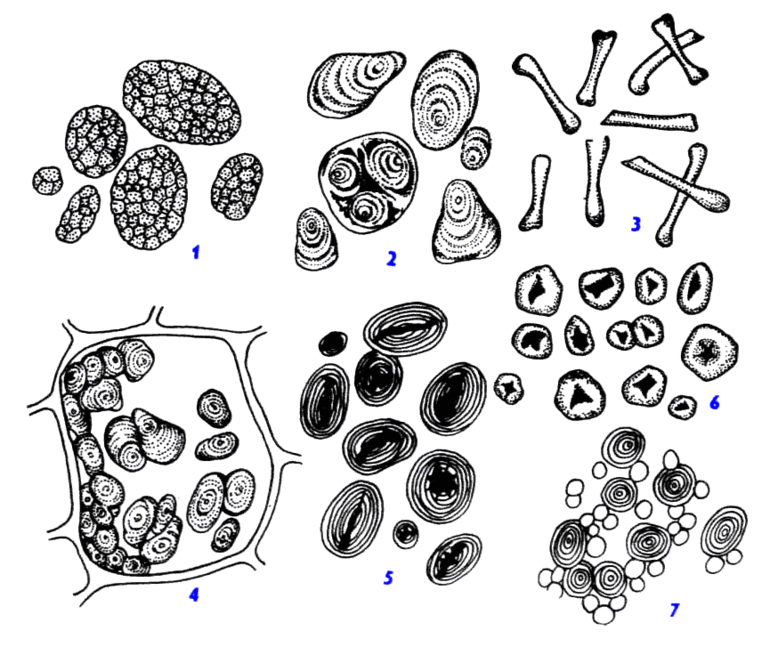 1
2
3
4
5
6
7